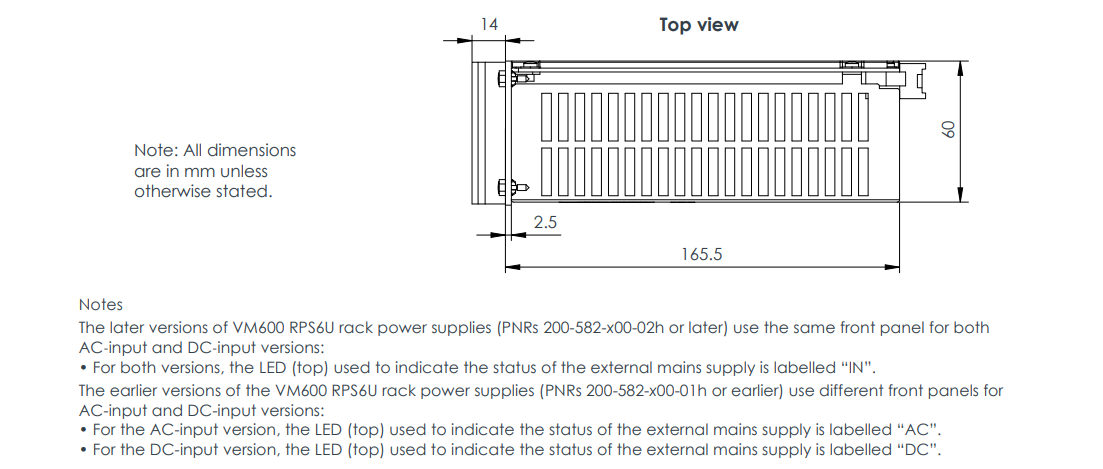 14

Top view

60

Note: All dimensions are in mm unless otherwise stated.

2.5

165.5

Notes
The later versions of VM600 RPS6U rack power supplies (PNRs 200-582-x00-02h or later) use the same front panel for both AC-input and DC-input versions:
• For both versions, the LED (top) used to indicate the status of the external mains supply is labelled “IN”.
The earlier versions of the VM600 RPS6U rack power supplies (PNRs 200-582-x00-01h or earlier) use different front panels for AC-input and DC-input versions:
• For the AC-input version, the LED (top) used to indicate the status of the external mains supply is labelled “AC”.
• For the DC-input version, the LED (top) used to indicate the status of the external mains supply is labelled “DC”.