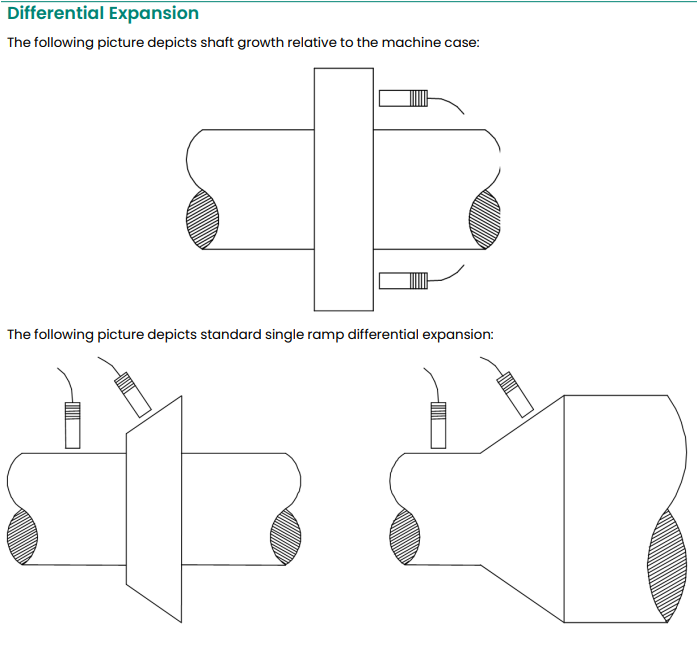 Differential Expansion

The following picture depicts shaft growth relative to the machine case:

The following picture depicts standard single ramp differential expansion: