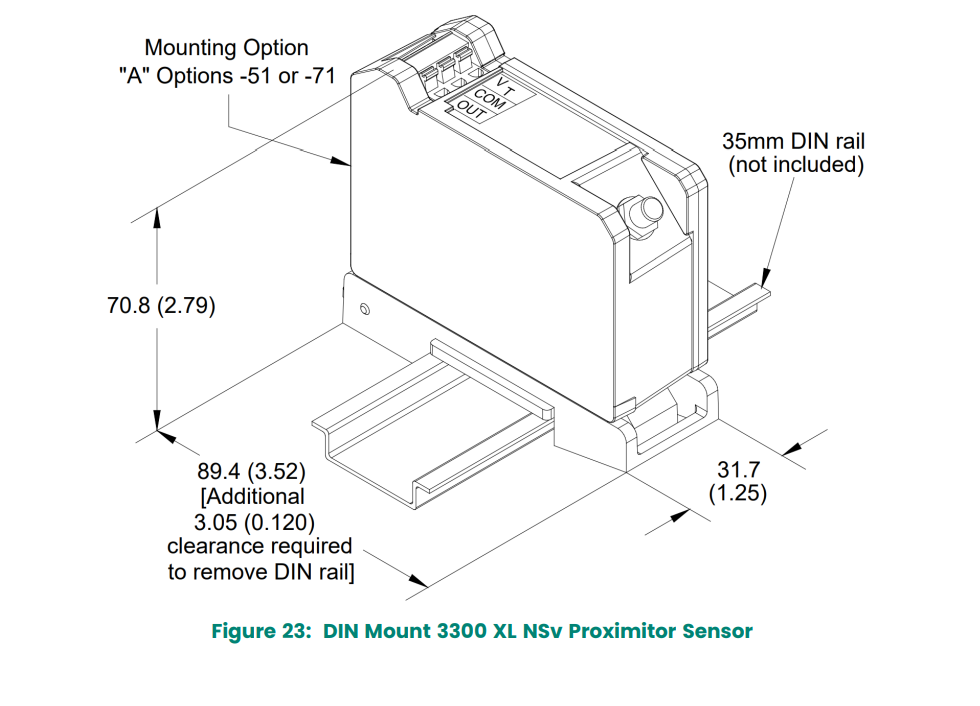 Mounting Option "A" Options -51 or -71

VT
COM
OUT

35mm DIN rail (not included)

70.8 (2.79)

89.4 (3.52) [Additional 3.05 (0.120) clearance required to remove DIN rail]

31.7 (1.25)

Figure 23: DIN Mount 3300 XL NSv Proximitor Sensor