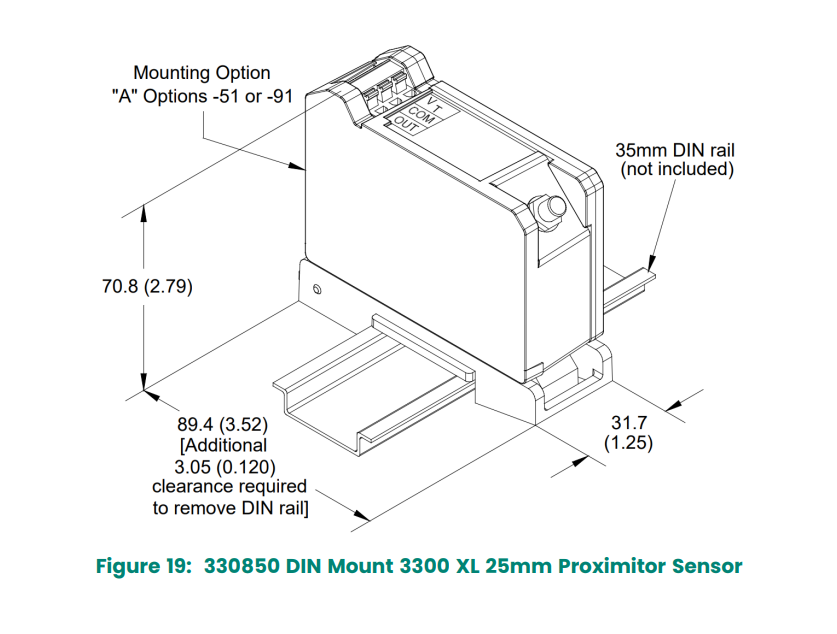 Mounting Option
"A" Options -51 or -91

VT
COM
OUT

35mm DIN rail
(not included)

70.8 (2.79)

89.4 (3.52)
[Additional
3.05 (0.120)
clearance required
to remove DIN rail]

31.7
(1.25)

Figure 19: 330850 DIN Mount 3300 XL 25mm Proximitor Sensor