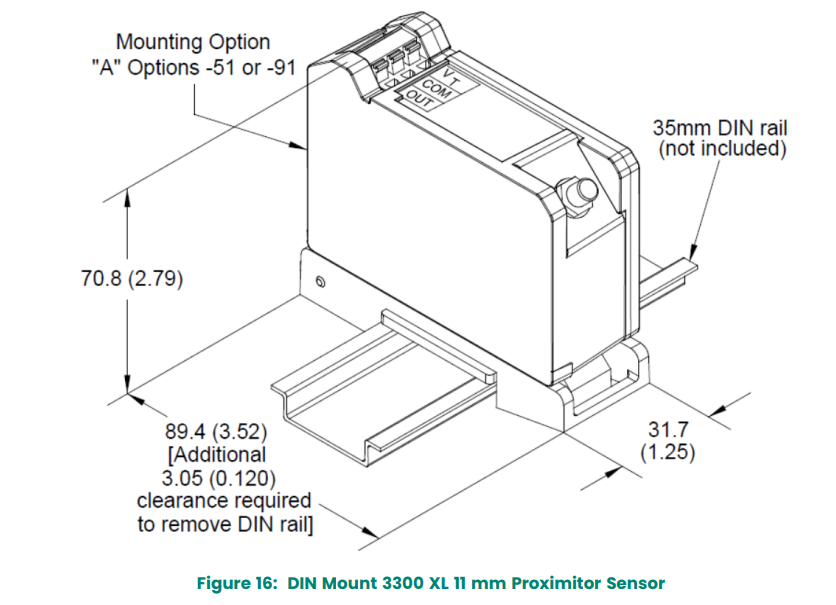 Mounting Option "A" Options -51 or -91

VT
COM
OUT

35mm DIN rail (not included)

70.8 (2.79)

89.4 (3.52) [Additional 3.05 (0.120) clearance required to remove DIN rail]

31.7 (1.25)

Figure 16: DIN Mount 3300 XL 11 mm Proximitor Sensor