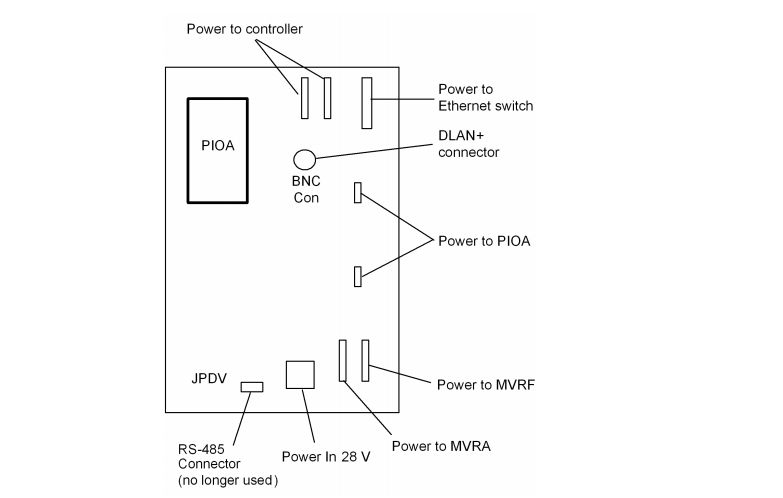 Power to controller

Power to Ethernet switch

PIOA

DLAN+ connector

BNC Con

Power to PIOA

JPDV

Power to MVRF

RS-485 Connector (no longer used)

Power In 28 V

Power to MVRA