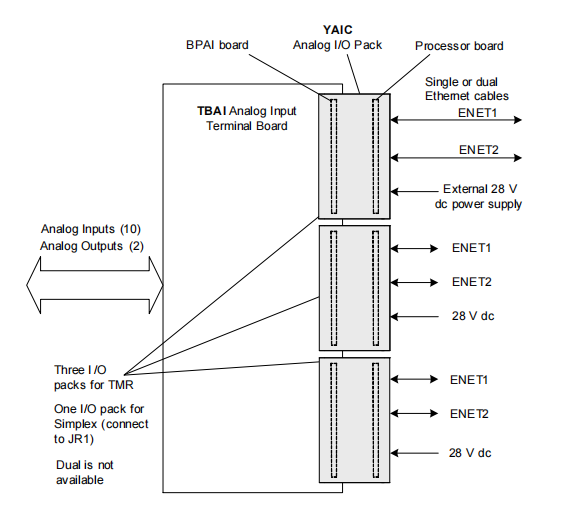 BPAI board

YAIC
Analog I/O Pack

Processor board

Single or dual Ethernet cables

TBAI Analog Input Terminal Board

ENET1

ENET2

External 28 V dc power supply

Analog Inputs (10)
Analog Outputs (2)

ENET1

ENET2

28 V dc

Three I/O packs for TMR

One I/O pack for Simplex (connect to JR1)

Dual is not available

ENET1

ENET2

28 V dc