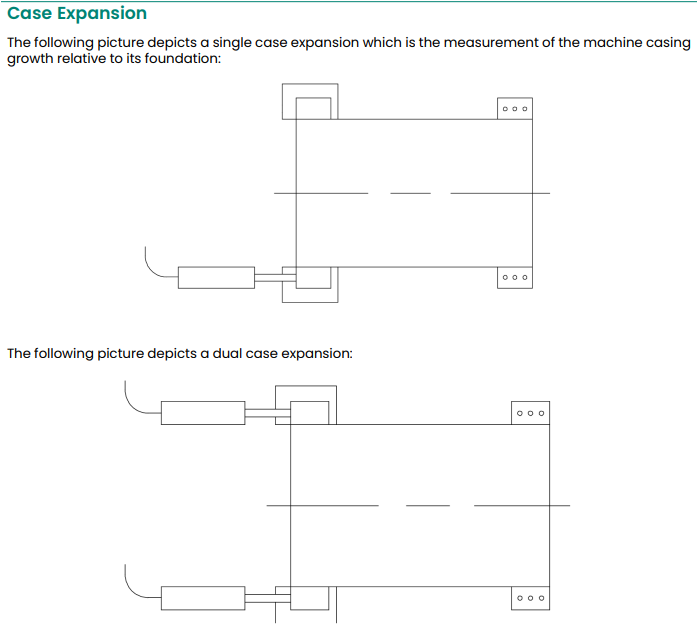 Case Expansion

The following picture depicts a single case expansion which is the measurement of the machine casing growth relative to its foundation:

The following picture depicts a dual case expansion: