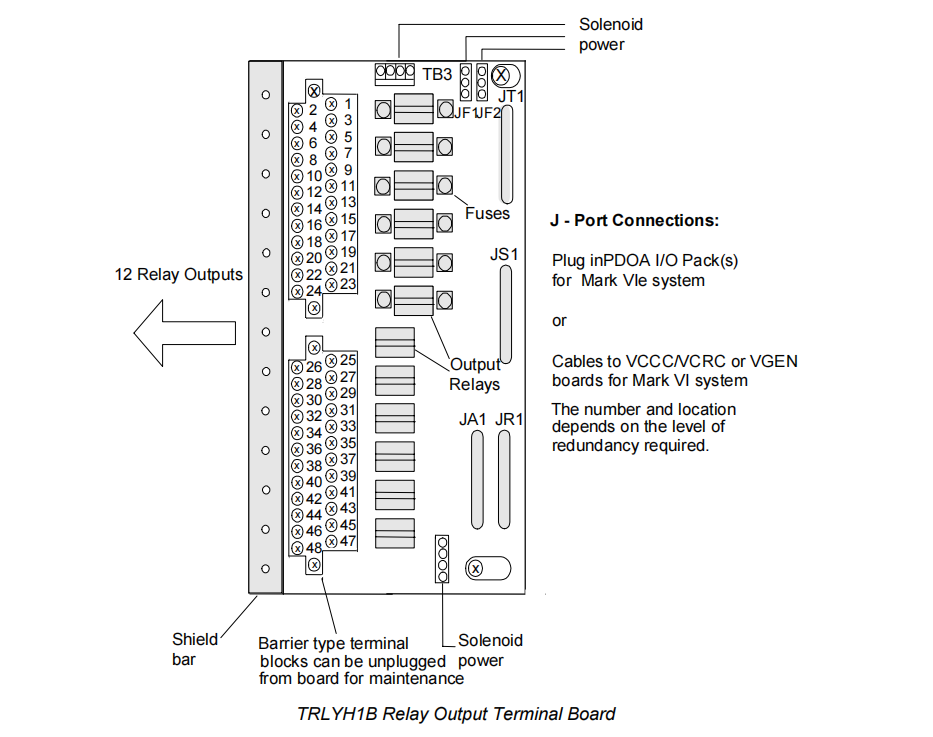 Solenoid power

TB3

JF1 JF2

JT1

2 1
4 3
6 5
8 7
10 9
12 11
14 13
16 15
18 17
20 19
22 21
24 23

Fuses

JS1

12 Relay Outputs

26 25
28 27
30 29
32 31
34 33
36 35
38 37
40 39
42 41
44 43
46 45
48 47

Output Relays

JA1 JR1

J - Port Connections:

Plug inPDOA I/O Pack(s) for Mark VIe system

or

Cables to VCCC/VCRC or VGEN boards for Mark VI system

The number and location depends on the level of redundancy required.

Shield bar

Barrier type terminal blocks can be unplugged from board for maintenance

Solenoid power

TRLYH1B Relay Output Terminal Board