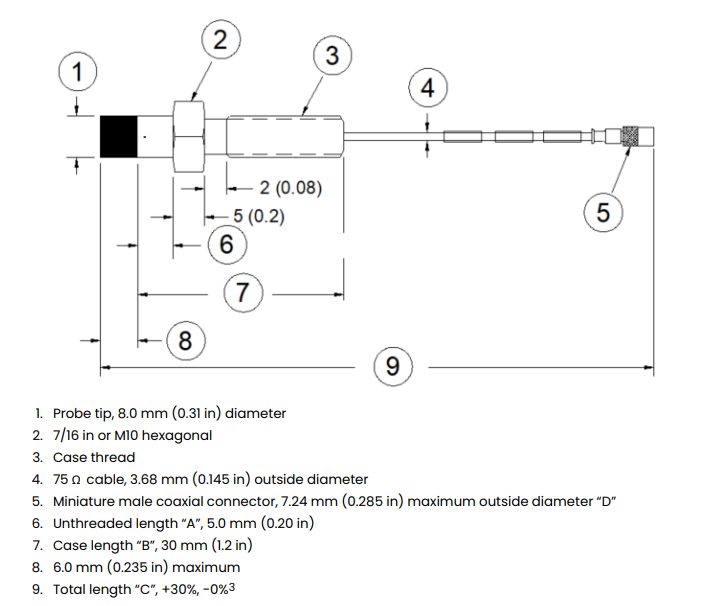 1
2
3
4
2 (0.08)
5 (0.2)
5
6
7
8
9

1. Probe tip, 8.0 mm (0.31 in) diameter
2. 7/16 in or M10 hexagonal
3. Case thread
4. 75 Ω cable, 3.68 mm (0.145 in) outside diameter
5. Miniature male coaxial connector, 7.24 mm (0.285 in) maximum outside diameter "D"
6. Unthreaded length "A", 5.0 mm (0.20 in)
7. Case length "B", 30 mm (1.2 in)
8. 6.0 mm (0.235 in) maximum
9. Total length "C", +30%, -0%$^3$