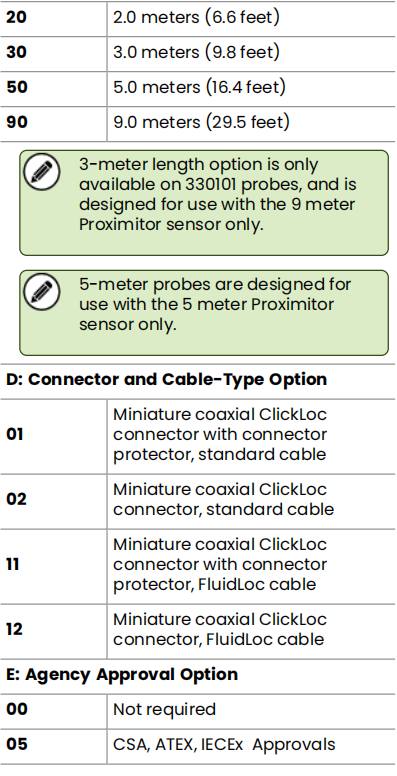 | 20 | 2.0 meters (6.6 feet) |
|---|---|
| 30 | 3.0 meters (9.8 feet) |
| 50 | 5.0 meters (16.4 feet) |
| 90 | 9.0 meters (29.5 feet) |

3-meter length option is only available on 330101 probes, and is designed for use with the 9 meter Proximitor sensor only.

5-meter probes are designed for use with the 5 meter Proximitor sensor only.

D: Connector and Cable-Type Option

| 01 | Miniature coaxial ClickLoc connector with connector protector, standard cable |
|---|---|
| 02 | Miniature coaxial ClickLoc connector, standard cable |
| 11 | Miniature coaxial ClickLoc connector with connector protector, FluidLoc cable |
| 12 | Miniature coaxial ClickLoc connector, FluidLoc cable |

E: Agency Approval Option

| 00 | Not required |
|---|---|
| 05 | CSA, ATEX, IECEx Approvals |