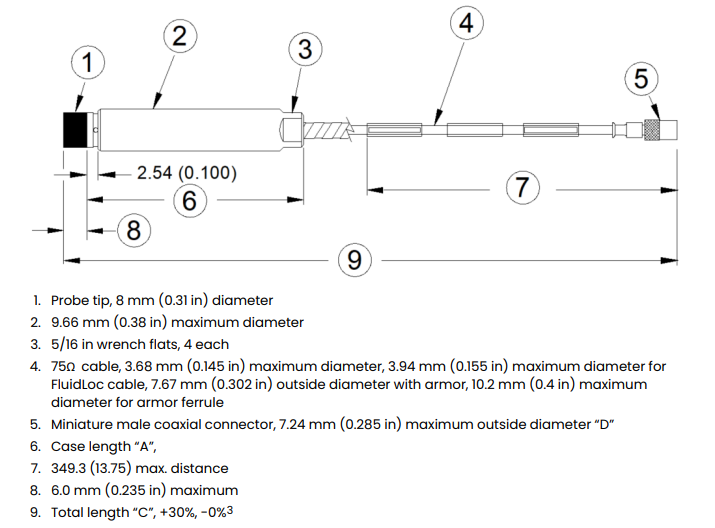 1
2
3
4
5
2.54 (0.100)
6
7
8
9

1. Probe tip, 8 mm (0.31 in) diameter
2. 9.66 mm (0.38 in) maximum diameter
3. 5/16 in wrench flats, 4 each
4. 75Ω cable, 3.68 mm (0.145 in) maximum diameter, 3.94 mm (0.155 in) maximum diameter for FluidLoc cable, 7.67 mm (0.302 in) outside diameter with armor, 10.2 mm (0.4 in) maximum diameter for armor ferrule
5. Miniature male coaxial connector, 7.24 mm (0.285 in) maximum outside diameter "D"
6. Case length "A",
7. 349.3 (13.75) max. distance
8. 6.0 mm (0.235 in) maximum
9. Total length "C", +30%, -0%$^3$