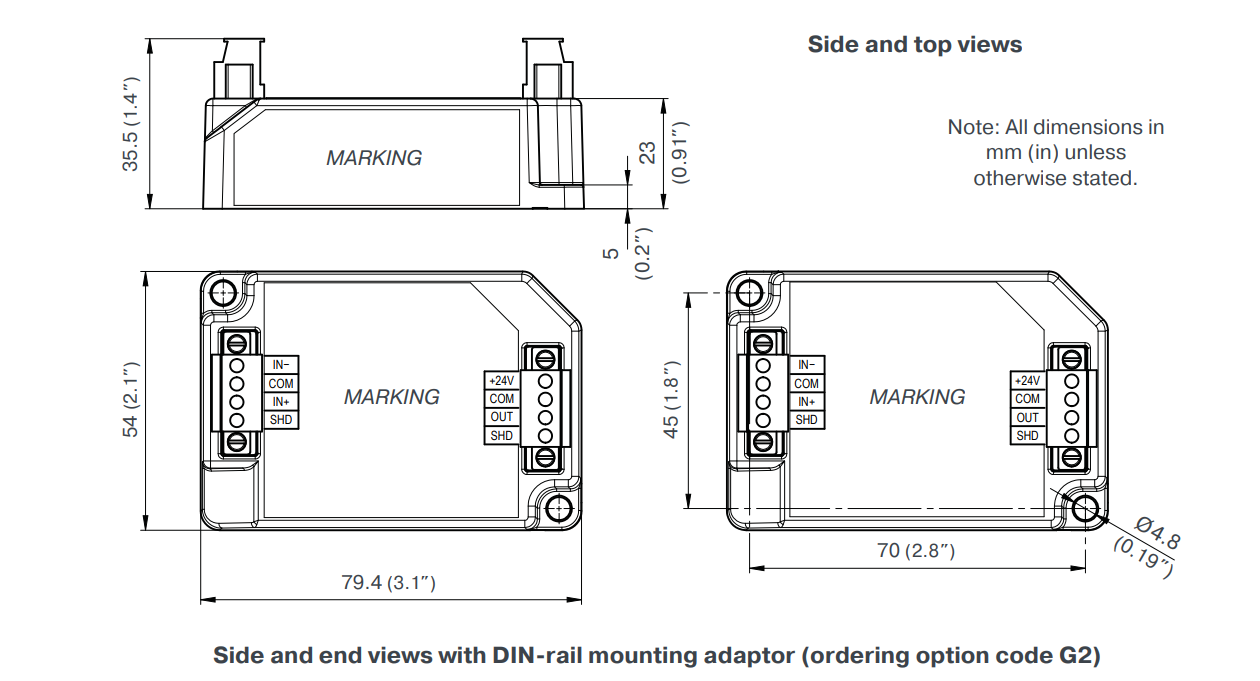 Side and top views

Note: All dimensions in mm (in) unless otherwise stated.

35.5 (1.4″)

MARKING

23 (0.91″)

5 (0.2″)

54 (2.1″)

IN−
COM
IN+
SHD

MARKING

+24V
COM
OUT
SHD

79.4 (3.1″)

45 (1.8″)

IN−
COM
IN+
SHD

MARKING

+24V
COM
OUT
SHD

70 (2.8″)

Ø4.8 (0.19″)

Side and end views with DIN-rail mounting adaptor (ordering option code G2)