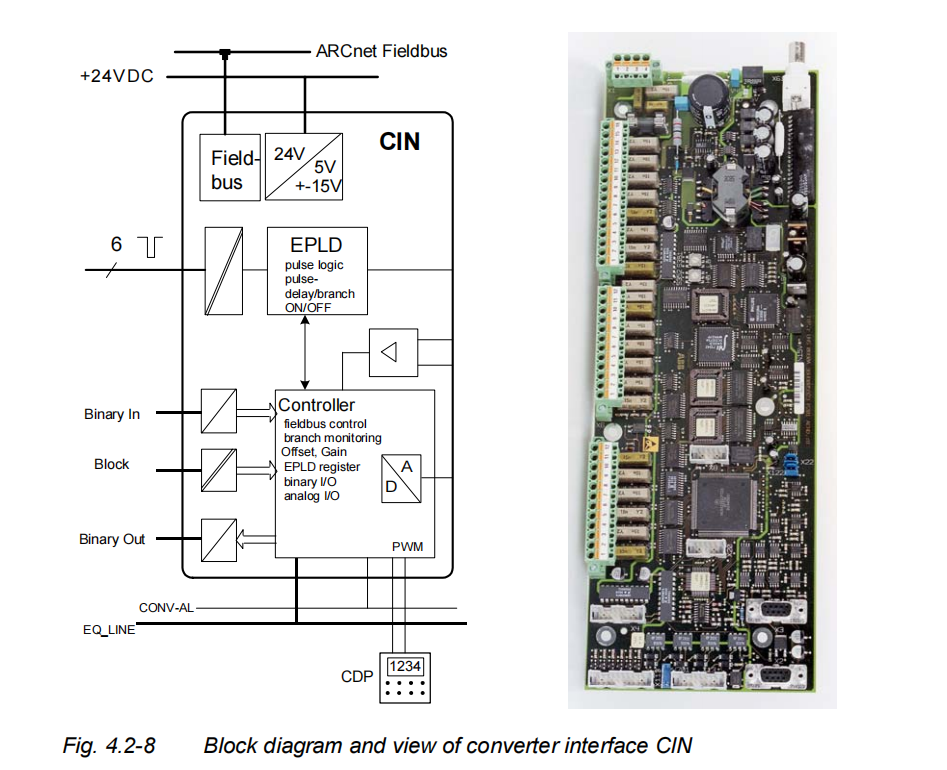 ARCnet Fieldbus

+24VDC

CIN

Field-bus

24V

5V

+-15V

6

EPLD

pulse logic

pulse-delay/branch

ON/OFF

Binary In

Block

Binary Out

Controller

fieldbus control

branch monitoring

Offset, Gain

EPLD register

binary I/O

analog I/O

A

D

PWM

CONV-AL

EQ_LINE

CDP

1234

Fig. 4.2-8 Block diagram and view of converter interface CIN